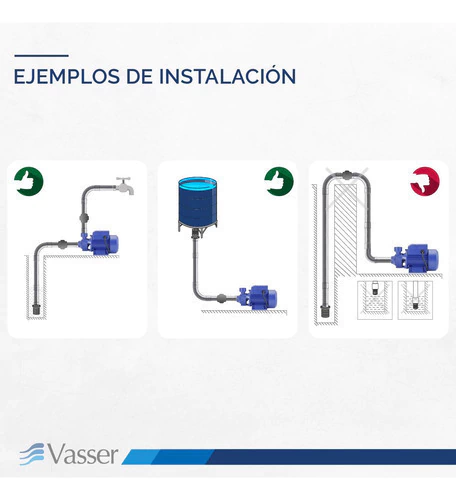 EJEMPLOS DE INSTALACIÓN

Vasser