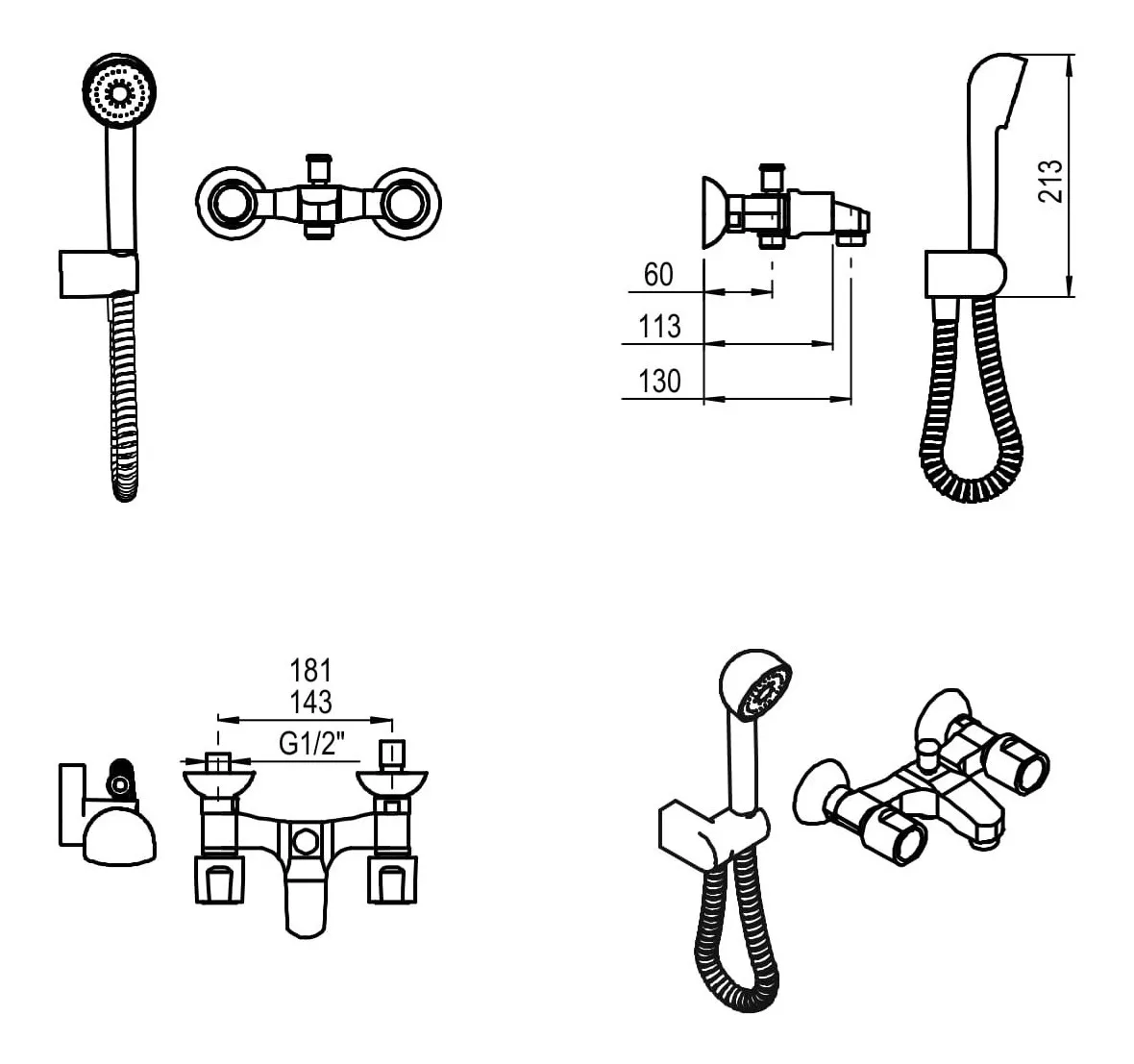 60
113
130
213
181
143
G1/2"